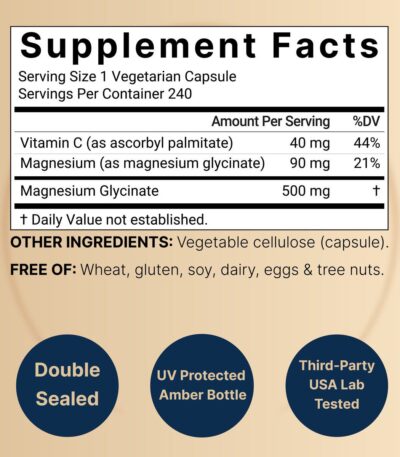 Supplement Facts

Serving Size 1 Vegetarian Capsule
Servings Per Container 240

|  | Amount Per Serving | %DV |
|---|---|---|
| Vitamin C (as ascorbyl palmitate) | 40 mg | 44% |
| Magnesium (as magnesium glycinate) | 90 mg | 21% |
| Magnesium Glycinate | 500 mg | † |

† Daily Value not established.

OTHER INGREDIENTS: Vegetable cellulose (capsule).

FREE OF: Wheat, gluten, soy, dairy, eggs & tree nuts.

Double Sealed

UV Protected Amber Bottle

Third-Party USA Lab Tested